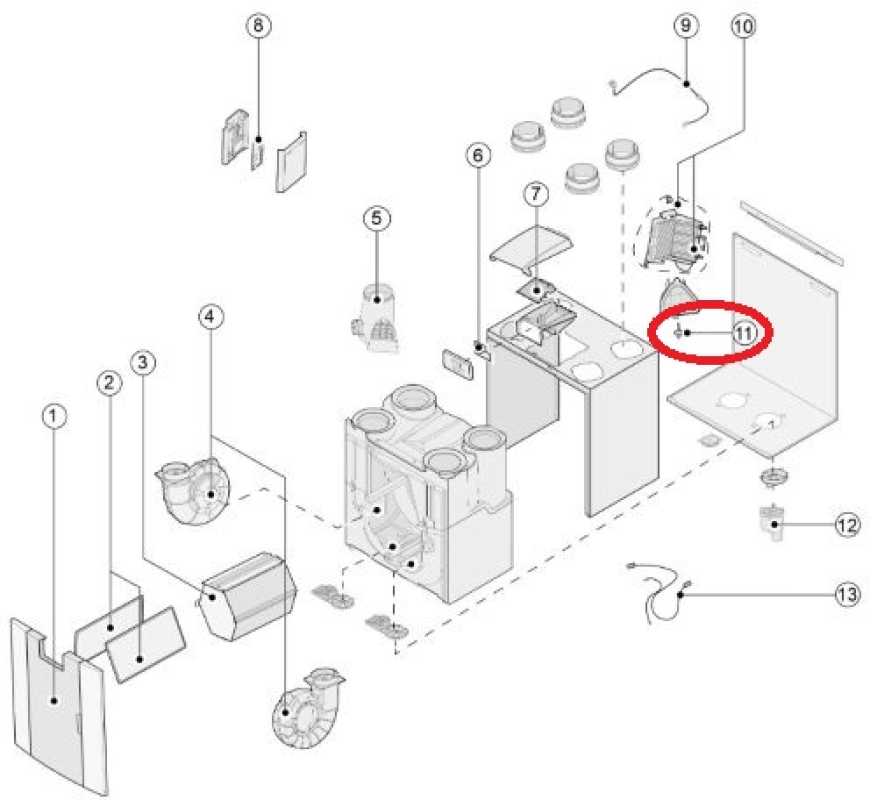 8
9
10
6
7
5
4
11
3
2
1
12
13