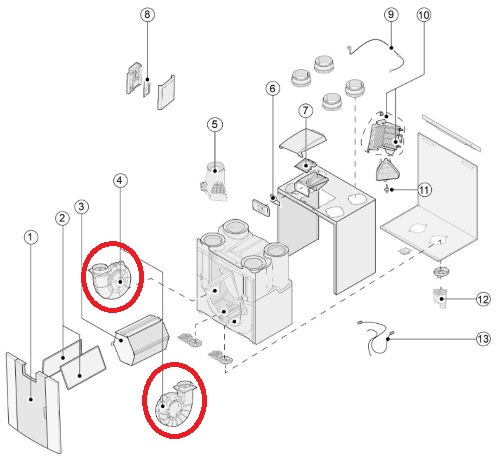 8
9
10
6
7
5
4
3
2
1
11
12
13