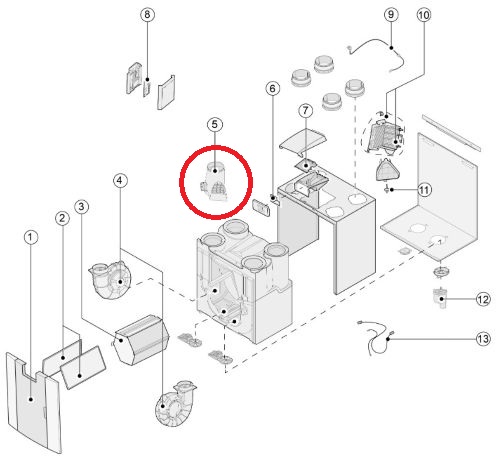 8
9
10
6
7
5
4
11
3
2
1
12
13