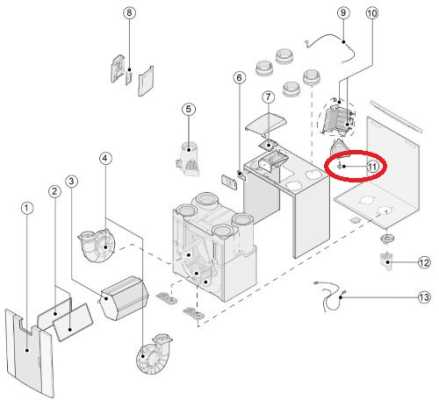 8
9
10
6
7
5
4
11
2
3
1
12
13